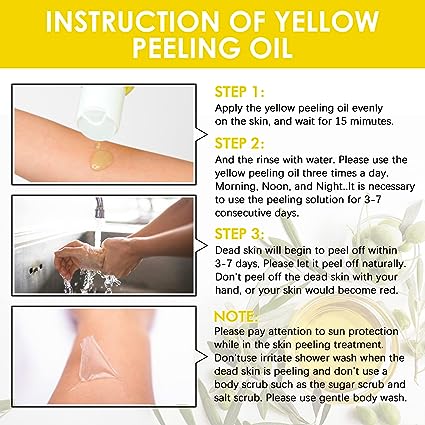 INSTRUCTION OF YELLOW PEELING OIL

STEP 1:
Apply the yellow peeling oil evenly on the skin, and wait for 15 mimutes.

STEP 2:
And the rinse with water. Please use the yellow peeling oil three times a day. Morning, Noon, and Night..It is necessary to use the peeling solution for 3-7 consecutive days.

STEP 3:
Dead skin will begin to peel off within 3-7 days, Please let it peel off naturally. Don't peel off the dead skin with your hand, or your skin would become red.

NOTE:
Please pay attention to sun protection while in the skin peeling treatment. Don'tuse irritate shower wash when the dead skin is peeling and don't use a body scrub such as the sugar scrub and salt scrub. Please use gentle body wash.